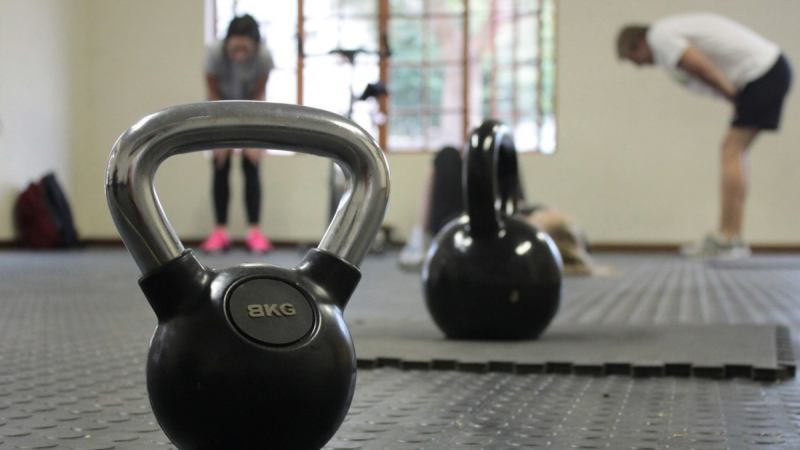 8KG