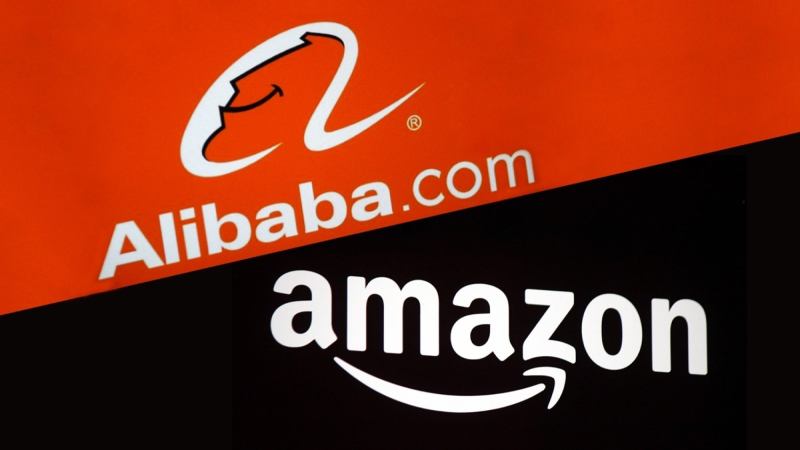 ®
Alibaba.com
amazon